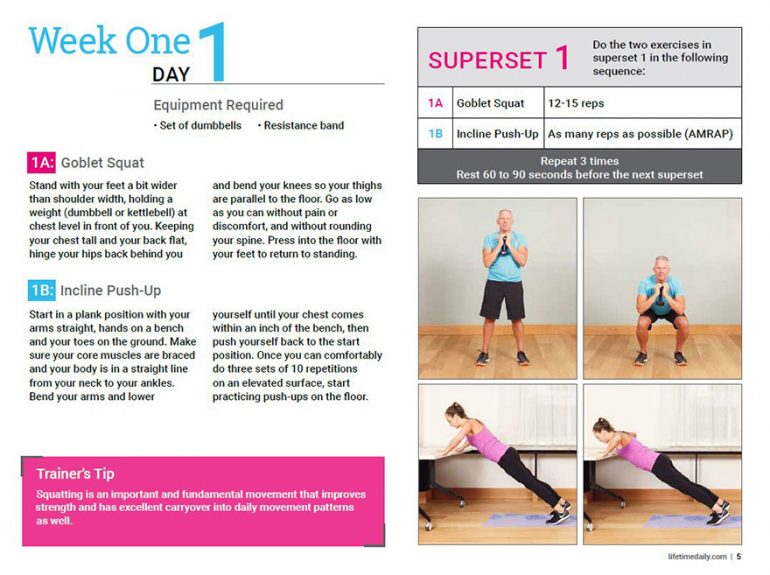 Week One DAY 1

Equipment Required
• Set of dumbbells • Resistance band

1A: Goblet Squat

Stand with your feet a bit wider than shoulder width, holding a weight (dumbbell or kettlebell) at chest level in front of you. Keeping your chest tall and your back flat, hinge your hips back behind you and bend your knees so your thighs are parallel to the floor. Go as low as you can without pain or discomfort, and without rounding your spine. Press into the floor with your feet to return to standing.

1B: Incline Push-Up

Start in a plank position with your arms straight, hands on a bench and your toes on the ground. Make sure your core muscles are braced and your body is in a straight line from your neck to your ankles. Bend your arms and lower yourself until your chest comes within an inch of the bench, then push yourself back to the start position. Once you can comfortably do three sets of 10 repetitions on an elevated surface, start practicing push-ups on the floor.

Trainer's Tip
Squatting is an important and fundamental movement that improves strength and has excellent carryover into daily movement patterns as well.

SUPERSET 1 Do the two exercises in superset 1 in the following sequence:

| 1A | Goblet Squat | 12-15 reps |
|---|---|---|
| 1B | Incline Push-Up | As many reps as possible (AMRAP) |

Repeat 3 times
Rest 60 to 90 seconds before the next superset

lifetimedaily.com | 5